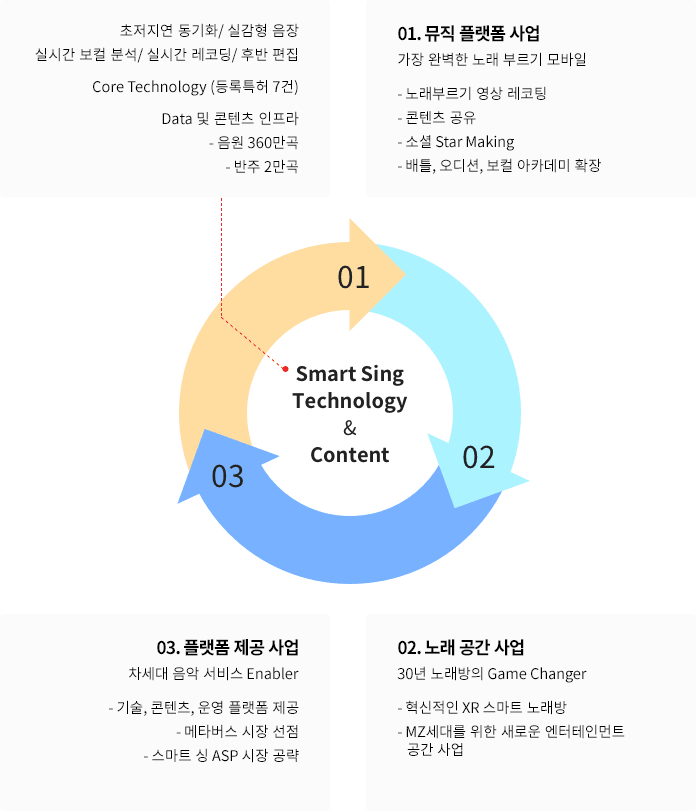 초저지연 동기화/ 실감형 음장
실시간 보컬 분석/ 실시간 레코딩/ 후반 편집

Core Technology (등록특허 7건)

Data 및 콘텐츠 인프라
- 음원 360만곡
- 반주 2만곡

01. 뮤직 플랫폼 사업
가장 완벽한 노래 부르기 모바일

- 노래부르기 영상 레코팅
- 콘텐츠 공유
- 소셜 Star Making
- 배틀, 오디션, 보컬 아카데미 확장

01

Smart Sing Technology & Content

02

03

03. 플랫폼 제공 사업
차세대 음악 서비스 Enabler

- 기술, 콘텐츠, 운영 플랫폼 제공
- 메타버스 시장 선점
- 스마트 싱 ASP 시장 공략

02. 노래 공간 사업
30년 노래방의 Game Changer

- 혁신적인 XR 스마트 노래방
- MZ세대를 위한 새로운 엔터테인먼트 공간 사업